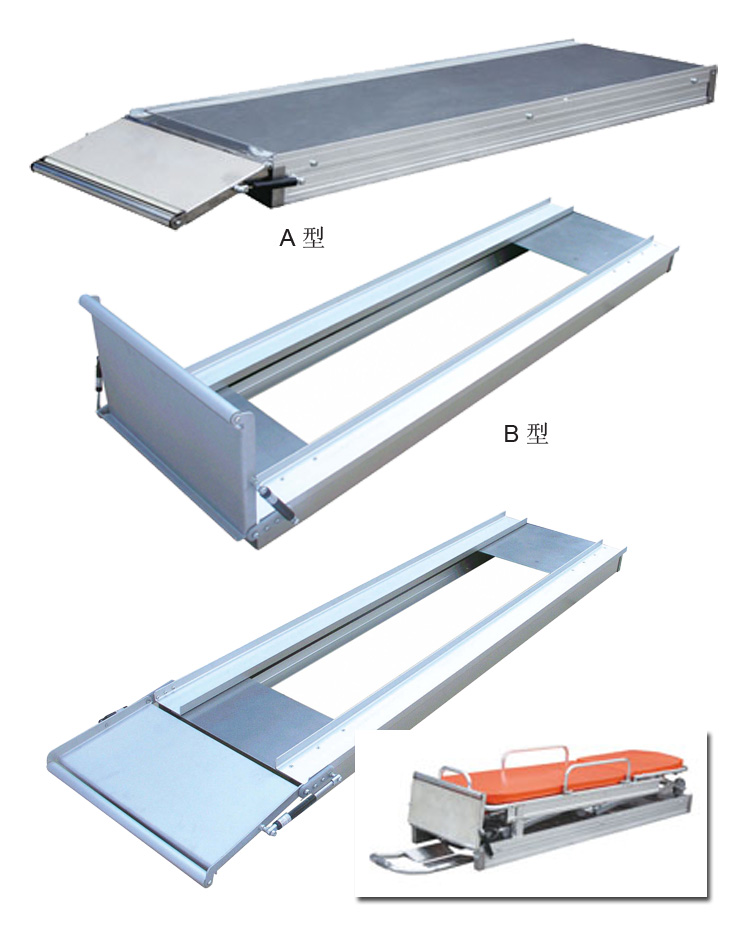 A 型

B 型